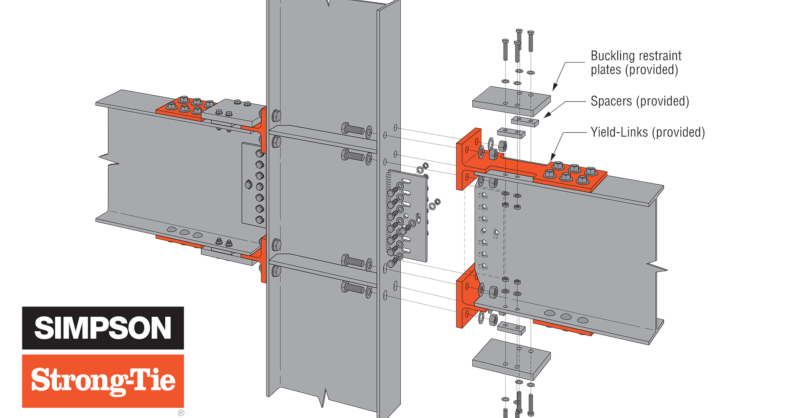 Buckling restraint plates (provided)

Spacers (provided)

Yield-Links (provided)

SIMPSON

Strong-Tie

®